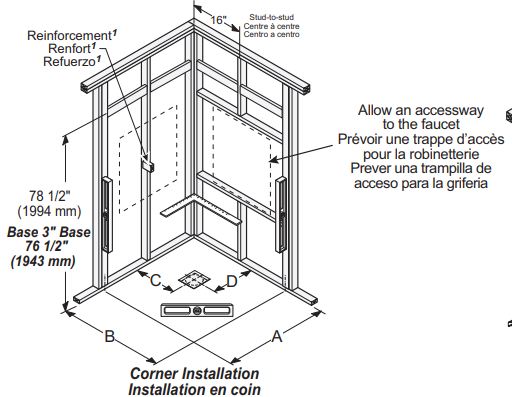 16"

Stud-to-stud
Centre à centre
Centro a centro

Reinforcement$^1$
Renfort$^1$
Refuerzo$^1$

Allow an accessway to the faucet
Prévoir une trappe d'accès pour la robinetterie
Prever una trampilla de acceso para la griferia

78 1/2"
(1994 mm)
Base 3" Base
76 1/2"
(1943 mm)

C

D

B

A

Corner Installation
Installation en coin